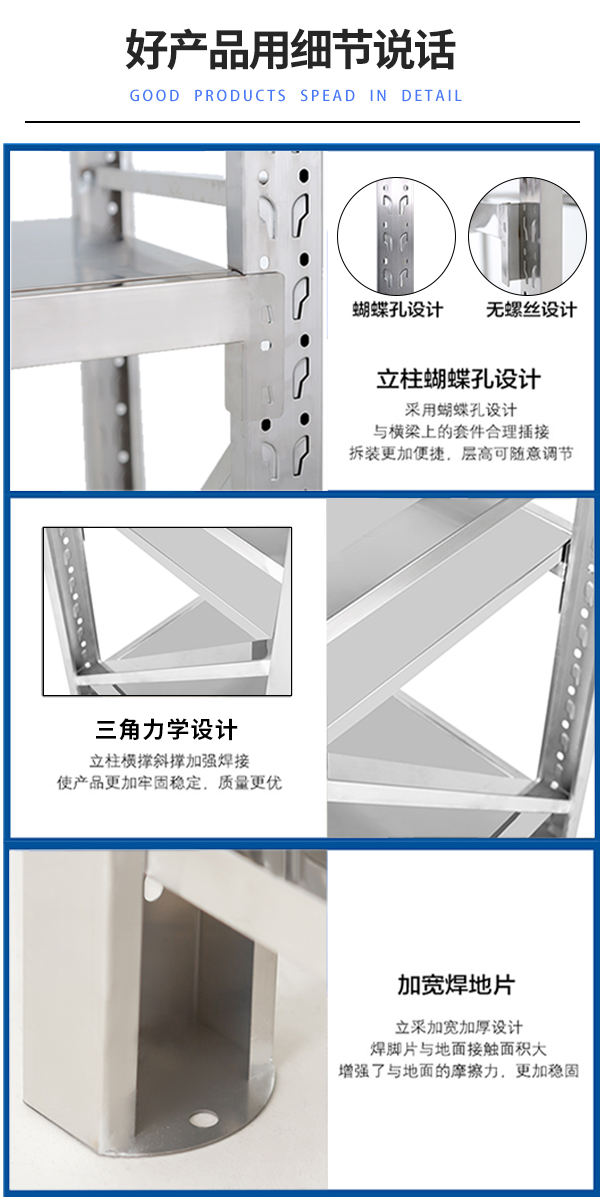 好产品用细节说话

GOOD PRODUCTS SPEAD IN DETAIL

蝴蝶孔设计

无螺丝设计

立柱蝴蝶孔设计

采用蝴蝶孔设计
与横梁上的套件合理插接
拆装更加便捷，层高可随意调节

三角力学设计

立柱横撑斜撑加强焊接
使产品更加牢固稳定，质量更优

加宽焊地片

立采加宽加厚设计
焊脚片与地面接触面积大
增强了与地面的摩擦力，更加稳固